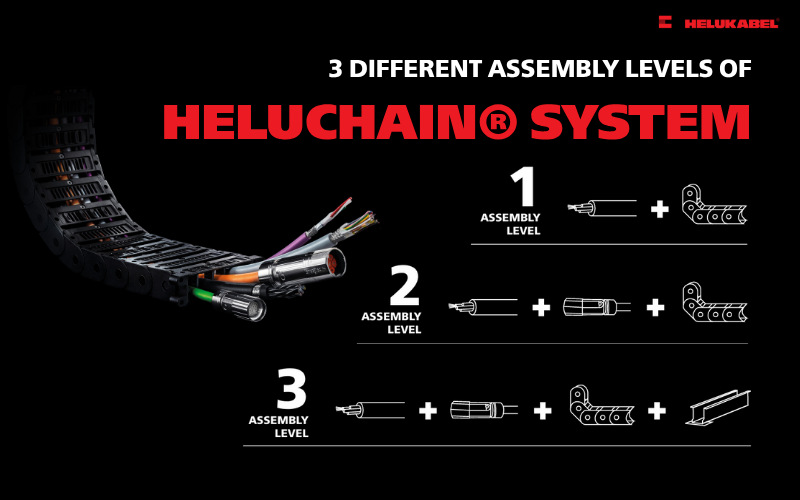 HELUKABEL®

3 DIFFERENT ASSEMBLY LEVELS OF

HELUCHAIN® SYSTEM

1
ASSEMBLY LEVEL
+

2
ASSEMBLY LEVEL
+ +

3
ASSEMBLY LEVEL
+ + +