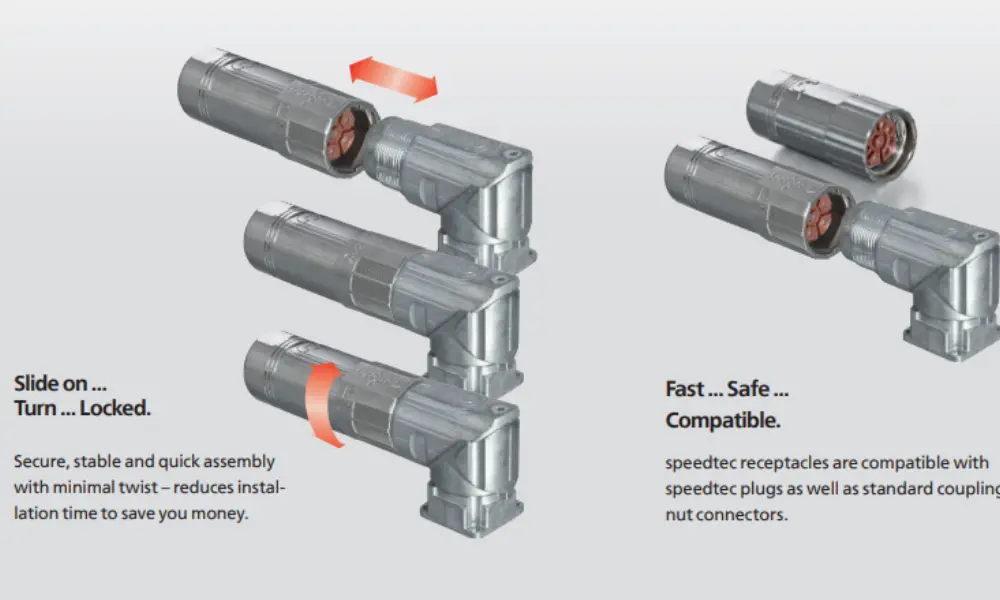 Slide on ...
Turn ... Locked.

Secure, stable and quick assembly with minimal twist – reduces installation time to save you money.

Fast ... Safe ...
Compatible.

speedtec receptacles are compatible with speedtec plugs as well as standard coupling nut connectors.